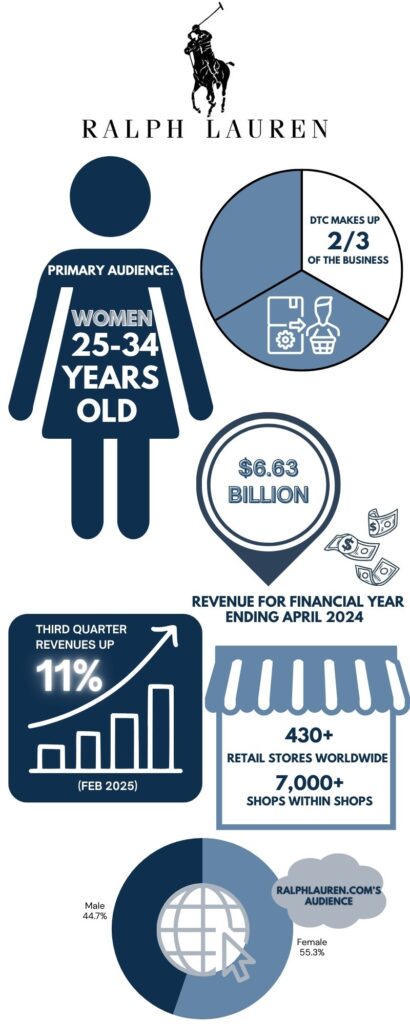 RALPH LAUREN

PRIMARY AUDIENCE:

WOMEN
25-34
YEARS
OLD

DTC MAKES UP
2/3
OF THE BUSINESS

$6.63
BILLION

REVENUE FOR FINANCIAL YEAR ENDING APRIL 2024

THIRD QUARTER REVENUES UP
11%

(FEB 2025)

430+
RETAIL STORES WORLDWIDE
7,000+
SHOPS WITHIN SHOPS

Male
44.7%

RALPHLAUREN.COM'S AUDIENCE

Female
55.3%